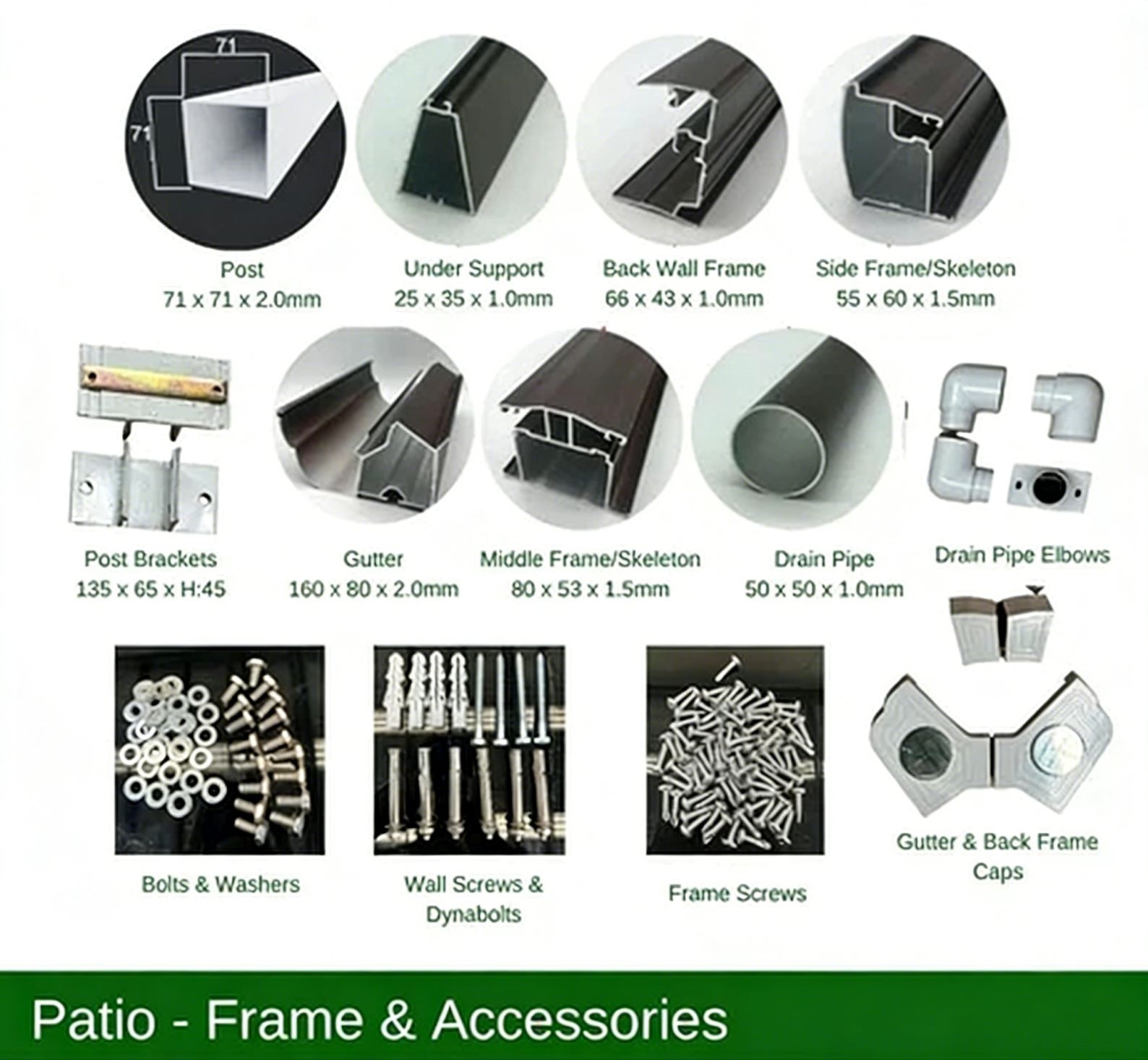 71

71

Post
71 x 71 x 2.0mm

Under Support
25 x 35 x 1.0mm

Back Wall Frame
66 x 43 x 1.0mm

Side Frame/Skeleton
55 x 60 x 1.5mm

Post Brackets
135 x 65 x H:45

Gutter
160 x 80 x 2.0mm

Middle Frame/Skeleton
80 x 53 x 1.5mm

Drain Pipe
50 x 50 x 1.0mm

Drain Pipe Elbows

Bolts & Washers

Wall Screws & Dynabolts

Frame Screws

Gutter & Back Frame Caps

Patio - Frame & Accessories