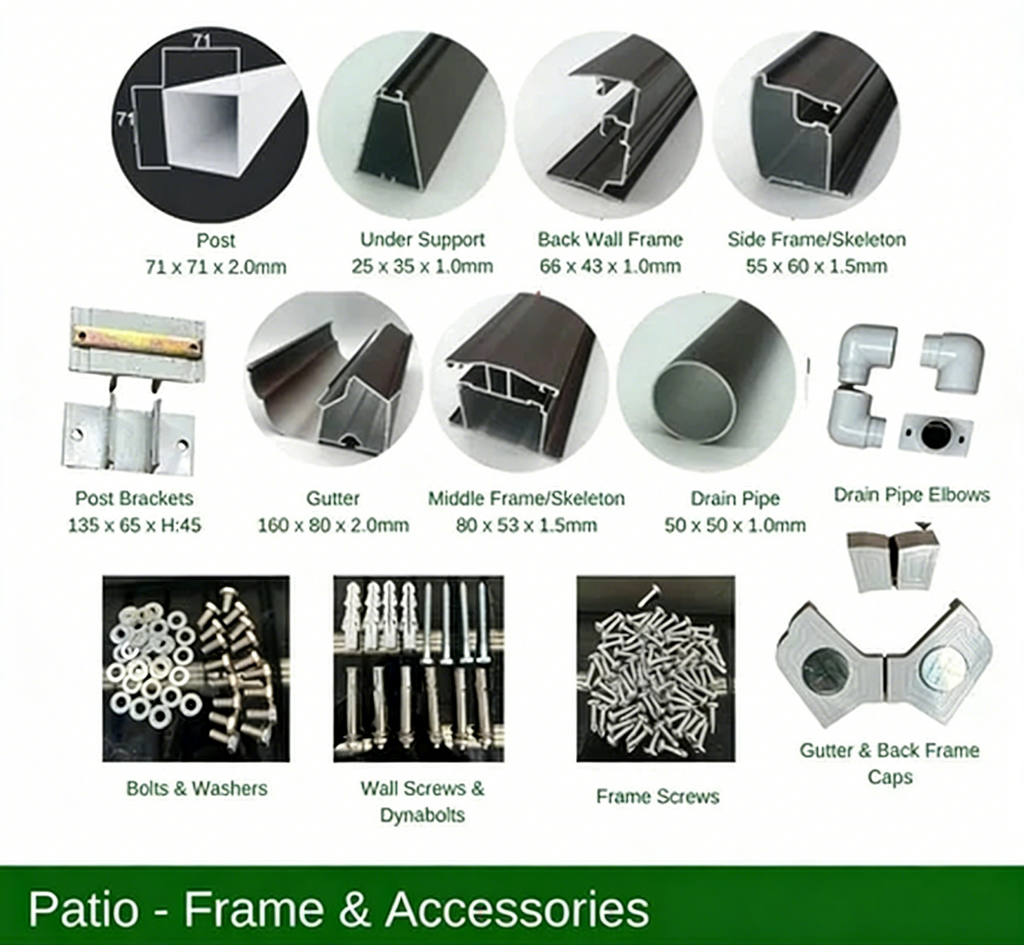 71

71

Post
71 x 71 x 2.0mm

Under Support
25 x 35 x 1.0mm

Back Wall Frame
66 x 43 x 1.0mm

Side Frame/Skeleton
55 x 60 x 1.5mm

Post Brackets
135 x 65 x H:45

Gutter
160 x 80 x 2.0mm

Middle Frame/Skeleton
80 x 53 x 1.5mm

Drain Pipe
50 x 50 x 1.0mm

Drain Pipe Elbows

Bolts & Washers

Wall Screws & Dynabolts

Frame Screws

Gutter & Back Frame Caps

Patio - Frame & Accessories