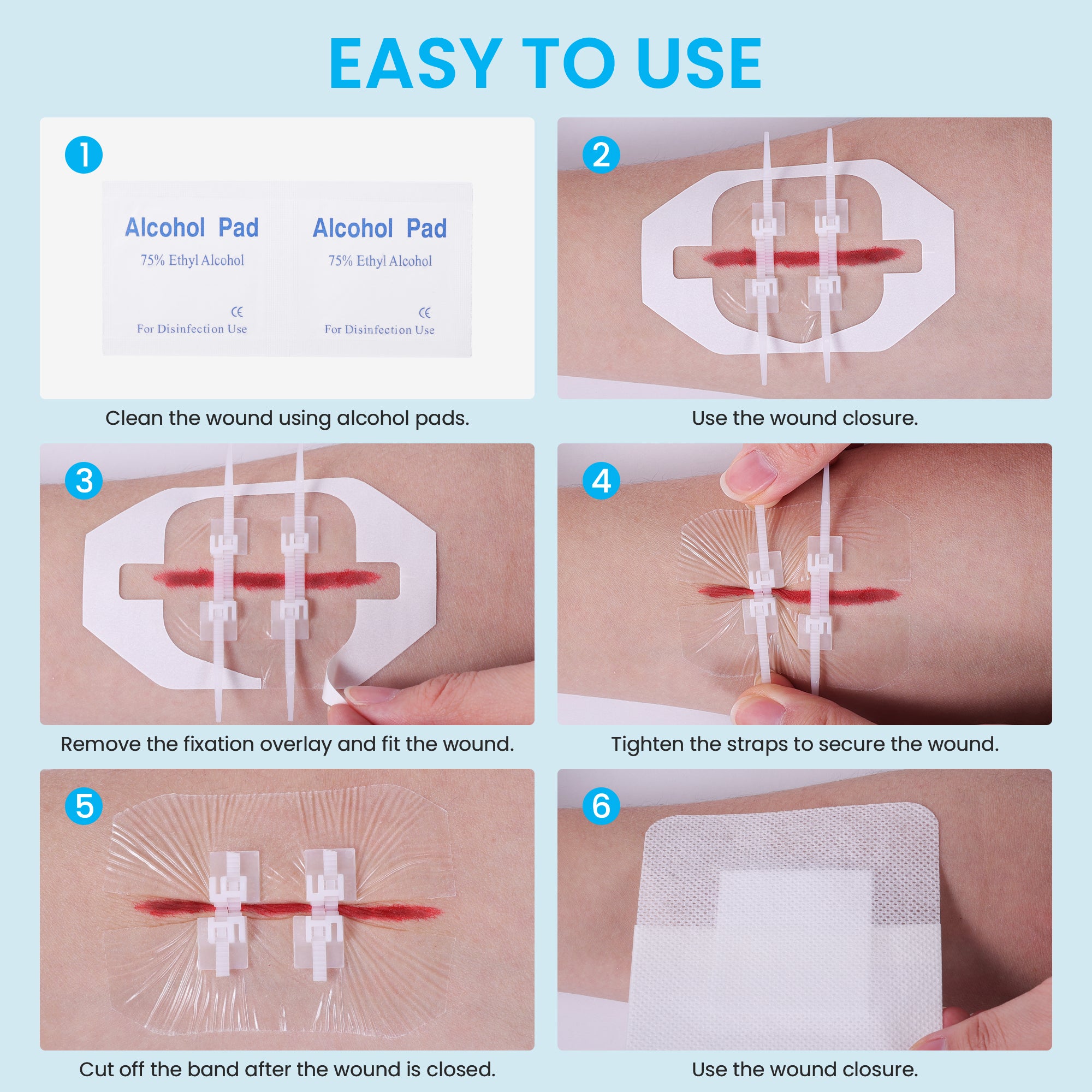 EASY TO USE

1

Alcohol Pad
75% Ethyl Alcohol
CE
For Disinfection Use

Alcohol Pad
75% Ethyl Alcohol
CE
For Disinfection Use

Clean the wound using alcohol pads.

2

Use the wound closure.

3

Remove the fixation overlay and fit the wound.

4

Tighten the straps to secure the wound.

5

Cut off the band after the wound is closed.

6

Use the wound closure.